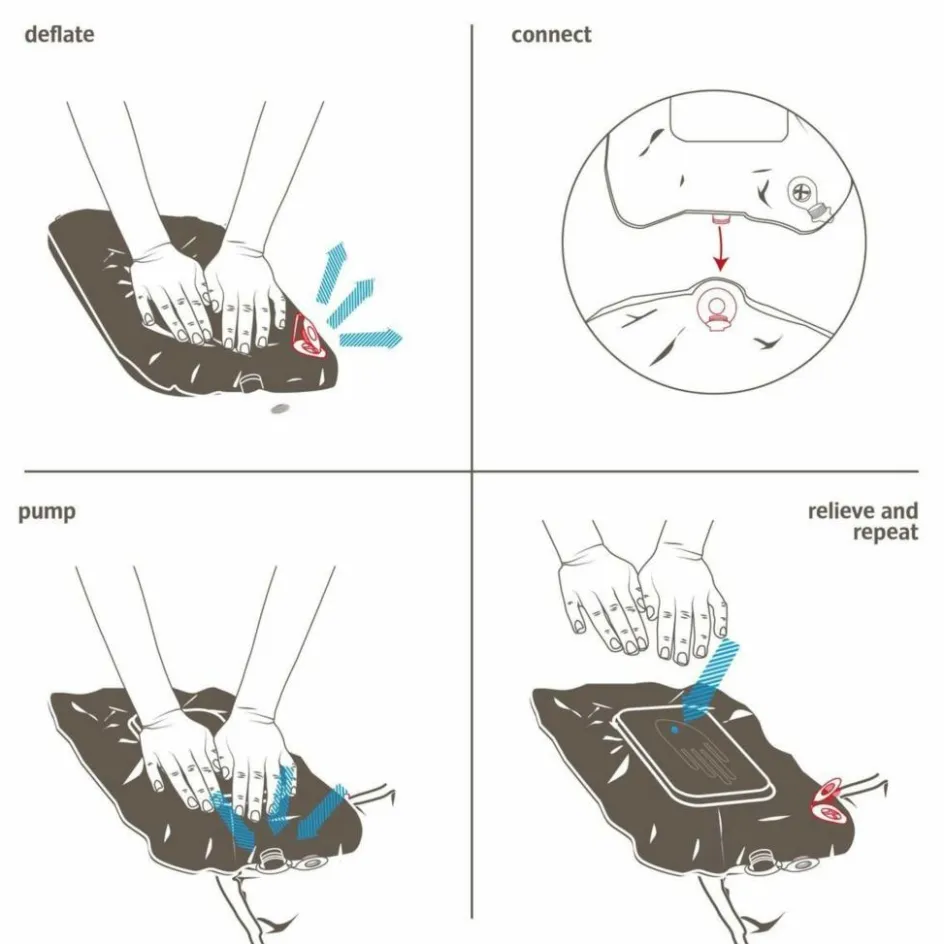 deflate

connect

pump

relieve and repeat