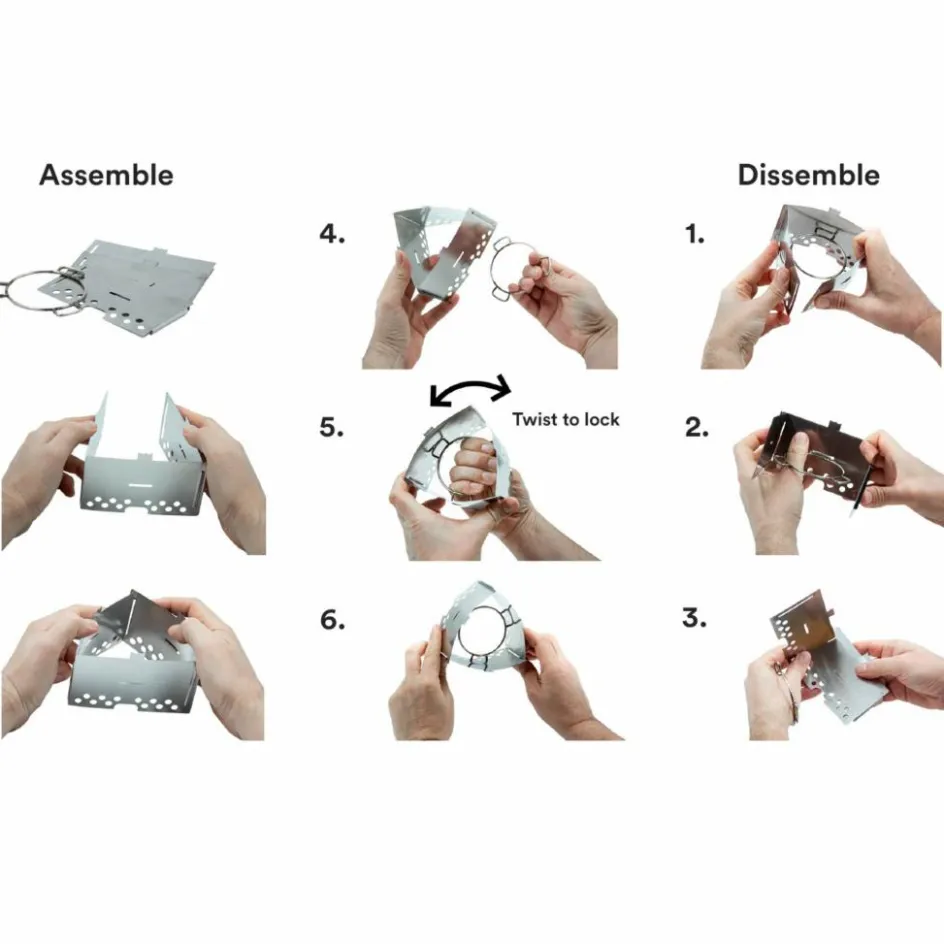 Assemble

4.

5.

Twist to lock

6.

Dissemble

1.

2.

3.