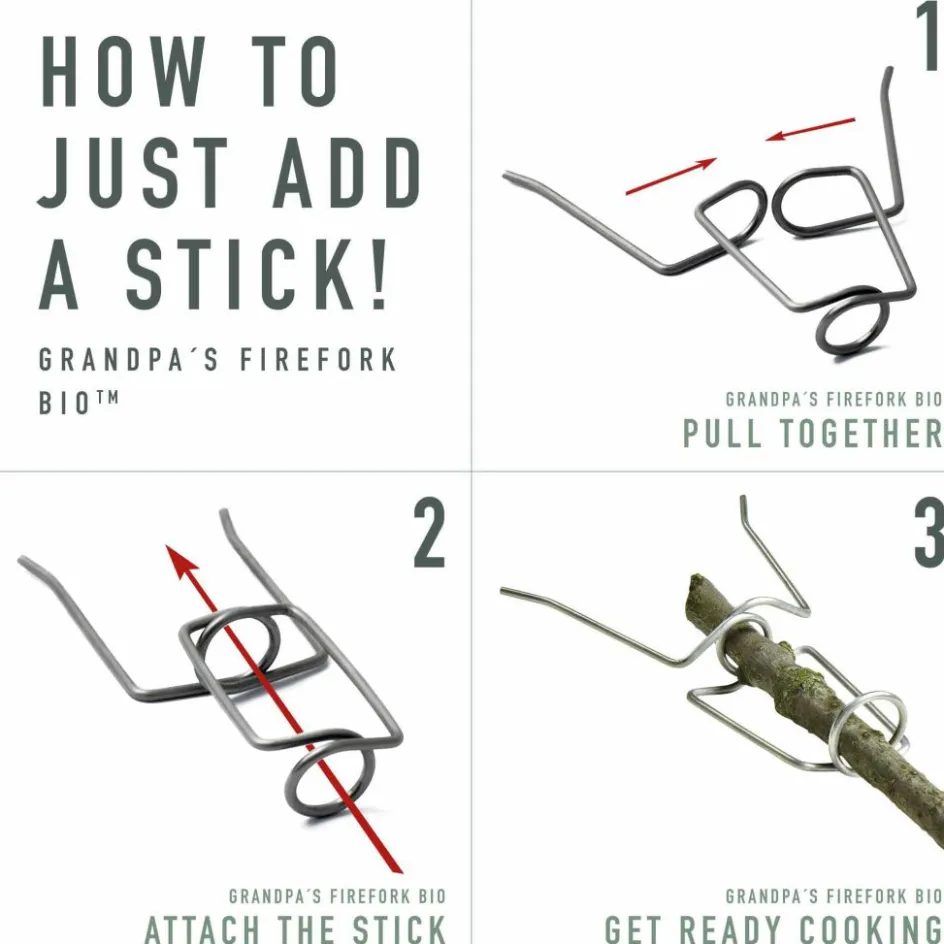 HOW TO JUST ADD A STICK!

GRANDPA´S FIREFORK BIO™

1

GRANDPA´S FIREFORK BIO
PULL TOGETHER

2

GRANDPA´S FIREFORK BIO
ATTACH THE STICK

3

GRANDPA´S FIREFORK BIO
GET READY COOKING